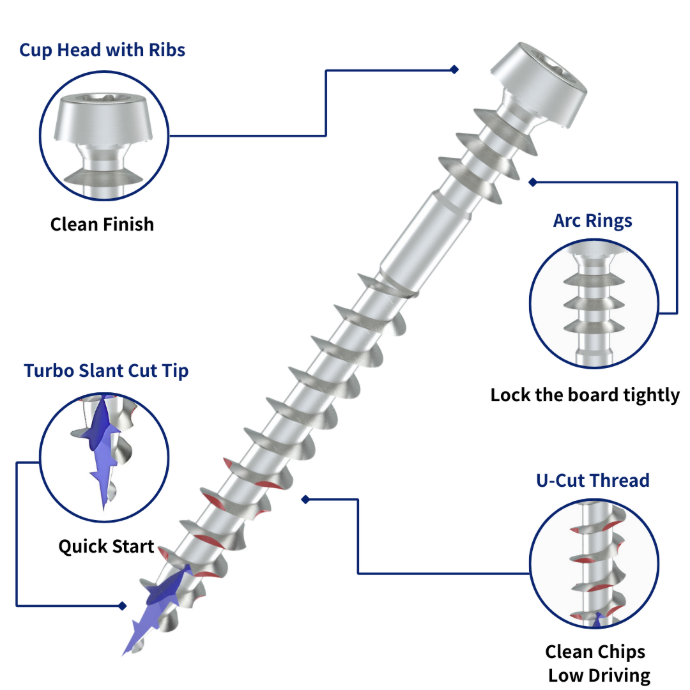 Cup Head with Ribs

Clean Finish

Arc Rings

Lock the board tightly

Turbo Slant Cut Tip

Quick Start

U-Cut Thread

Clean Chips
Low Driving