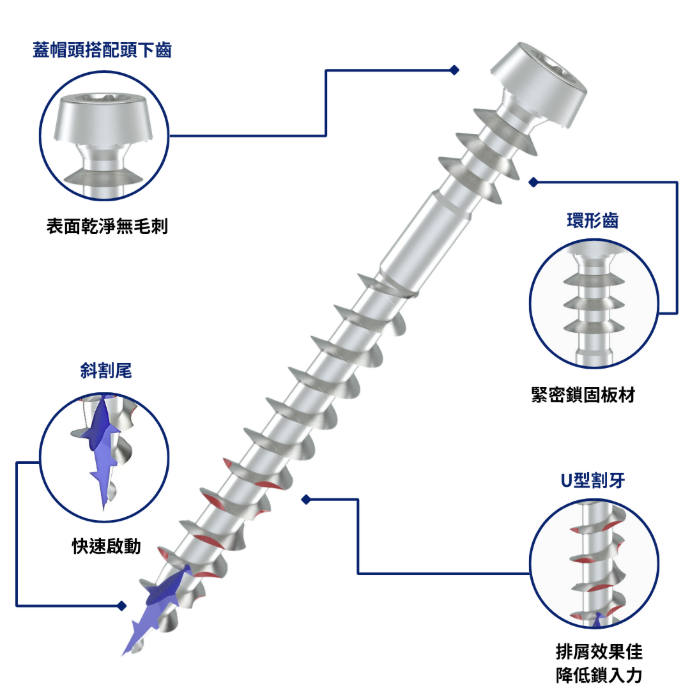 蓋帽頭搭配頭下齒

表面乾淨無毛刺

環形齒

緊密鎖固板材

斜割尾

快速啟動

U型割牙

排屑效果佳
降低鎖入力