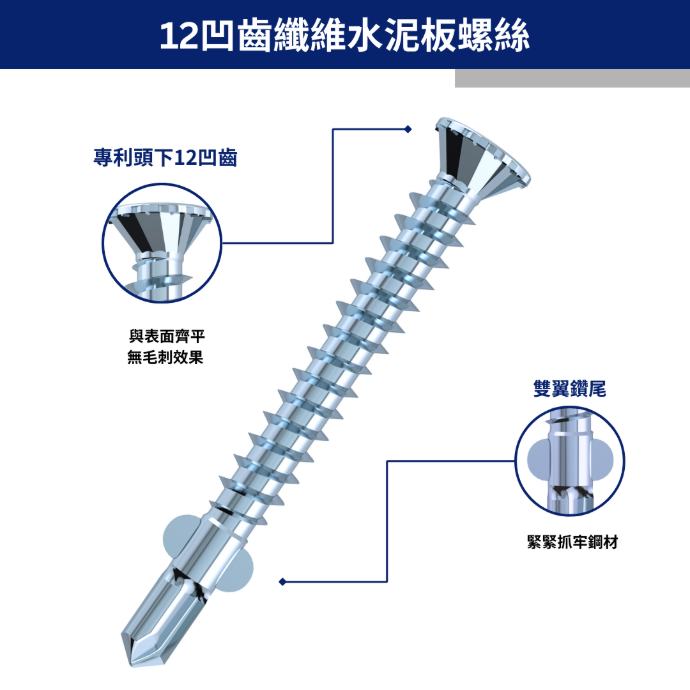 12凹齒纖維水泥板螺絲

專利頭下12凹齒

與表面齊平
無毛刺效果

雙翼鑽尾

緊緊抓牢鋼材