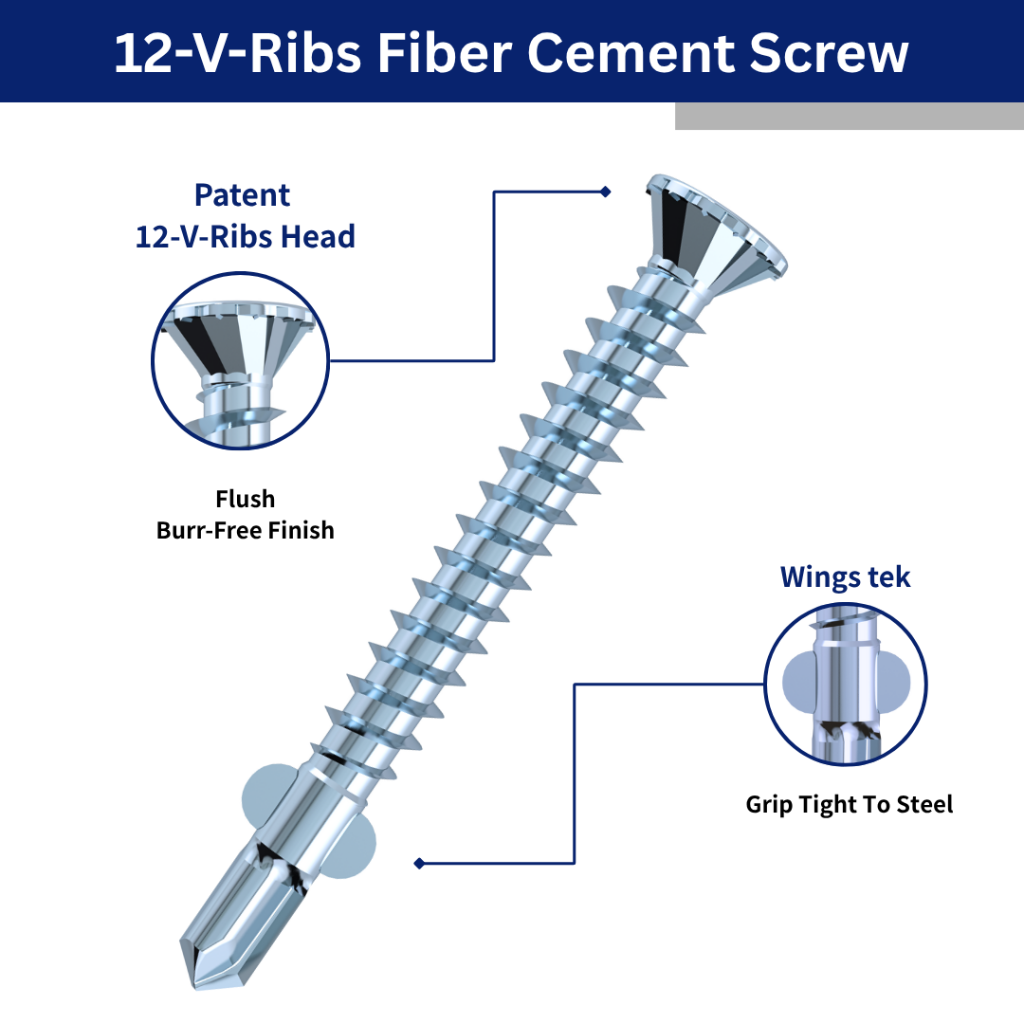 12-V-Ribs Fiber Cement Screw

Patent
12-V-Ribs Head

Flush
Burr-Free Finish

Wings tek

Grip Tight To Steel